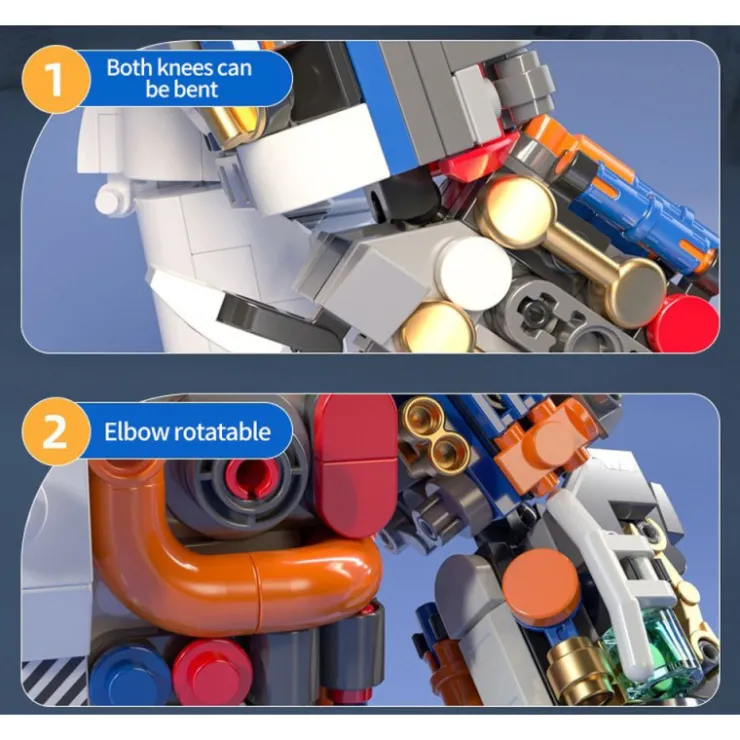 1
Both knees can be bent

2
Elbow rotatable